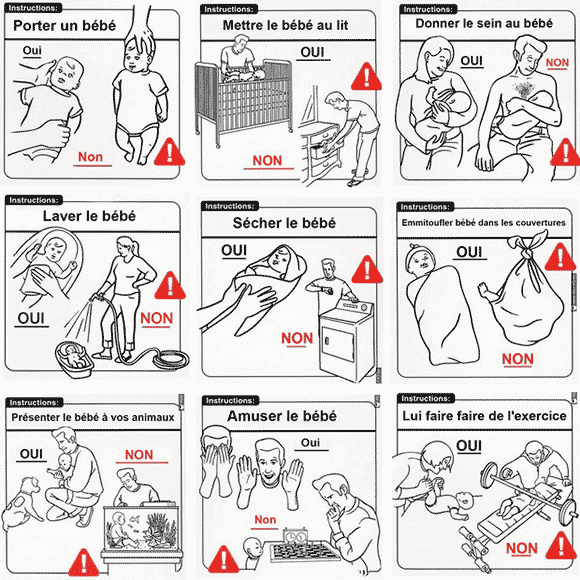 Instructions:
Porter un bébé
Oui
Non

Instructions:
Mettre le bébé au lit
OUI
NON

Instructions:
Donner le sein au bébé
OUI
NON

Instructions:
Laver le bébé
OUI
NON

Instructions:
Sécher le bébé
OUI
NON

Instructions:
Emmitoufler bébé dans les couvertures
OUI
NON

Instructions:
Présenter le bébé à vos animaux
OUI
NON

Instructions:
Amuser le bébé
Oui
Non

Instructions:
Lui faire faire de l'exercice
OUI
NON